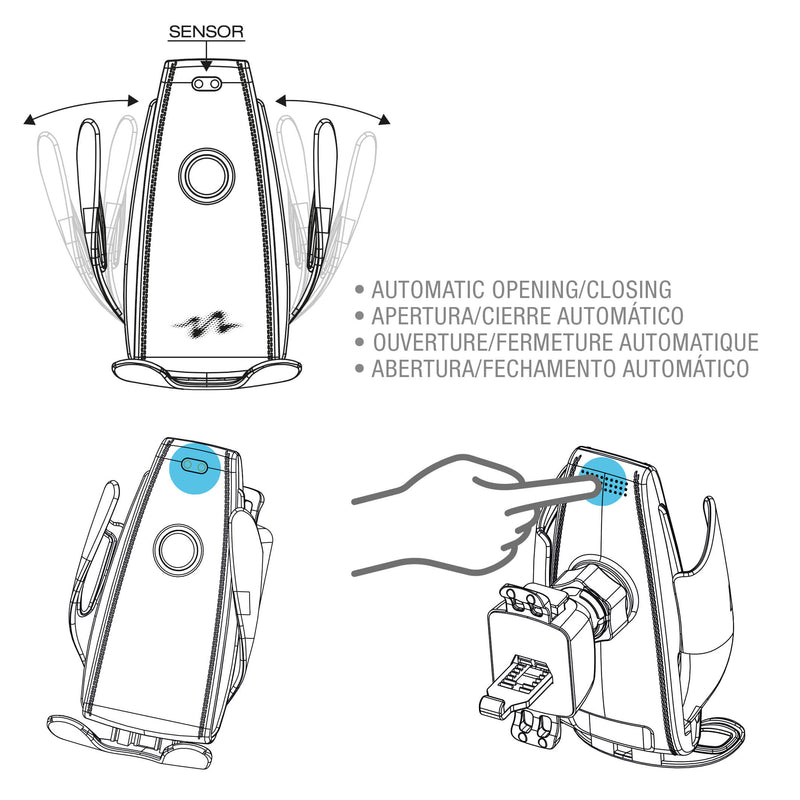 SENSOR

• AUTOMATIC OPENING/CLOSING
• APERTURA/CIERRE AUTOMÁTICO
• OUVERTURE/FERMETURE AUTOMATIQUE
• ABERTURA/FECHAMENTO AUTOMÁTICO