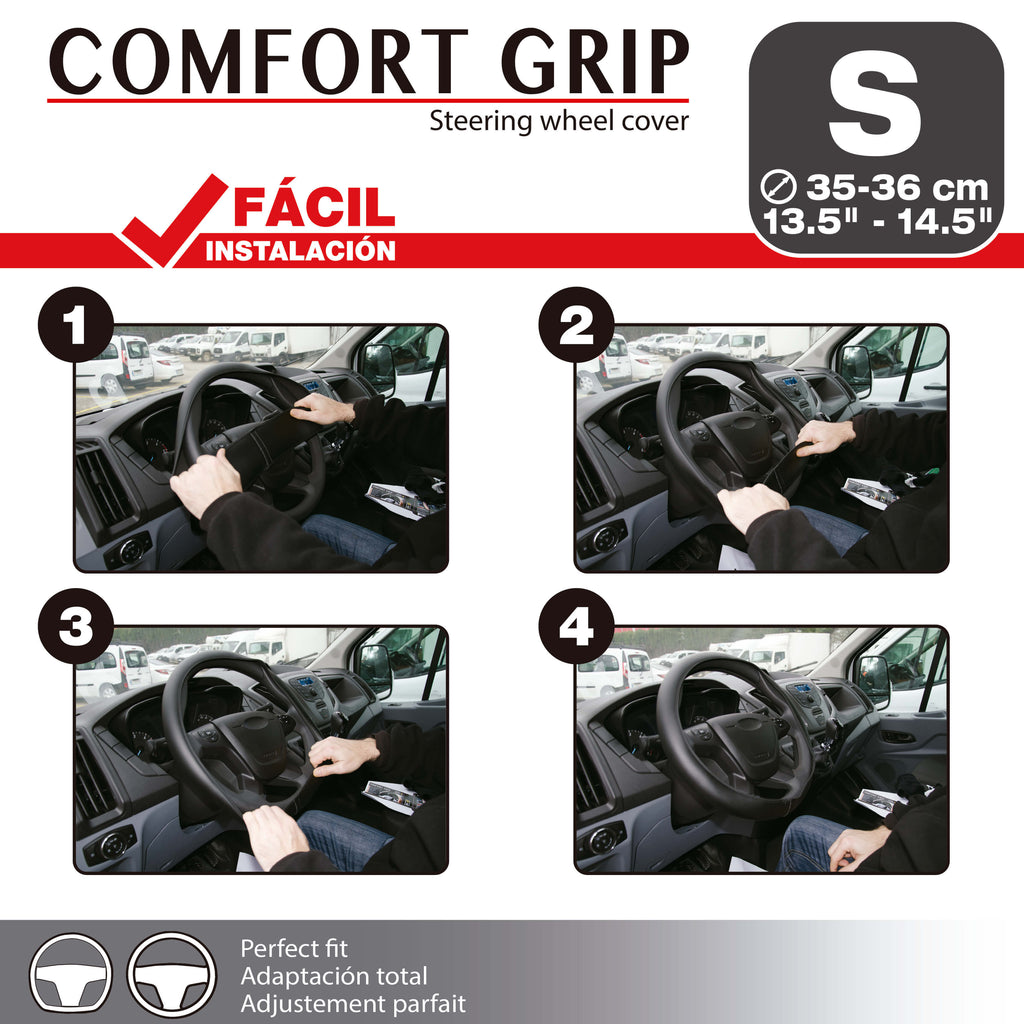 COMFORT GRIP
Steering wheel cover

S
⌀ 35-36 cm
13.5" - 14.5"

FÁCIL
INSTALACIÓN

1

2

3

4

Perfect fit
Adaptación total
Adjustement parfait