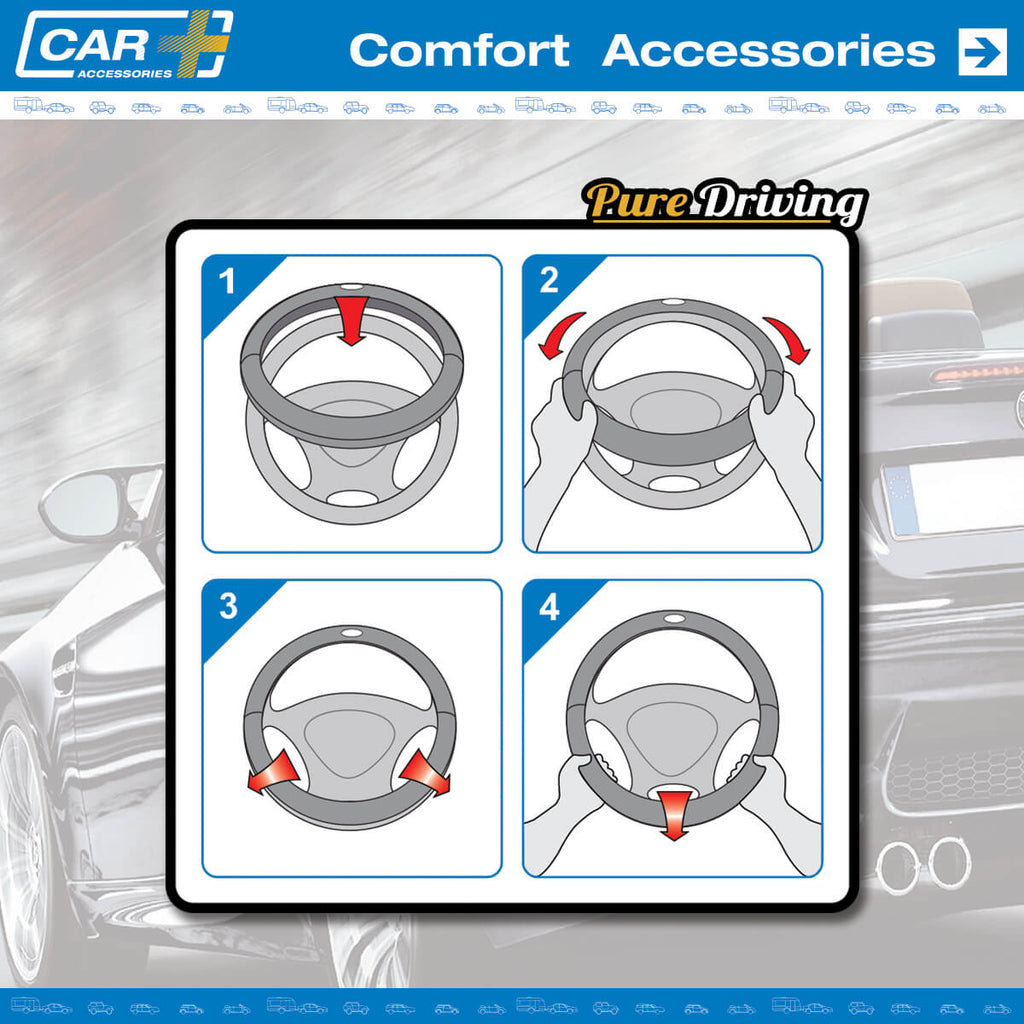 CAR ACCESSORIES

Comfort Accessories

Pure Driving

1

2

3

4