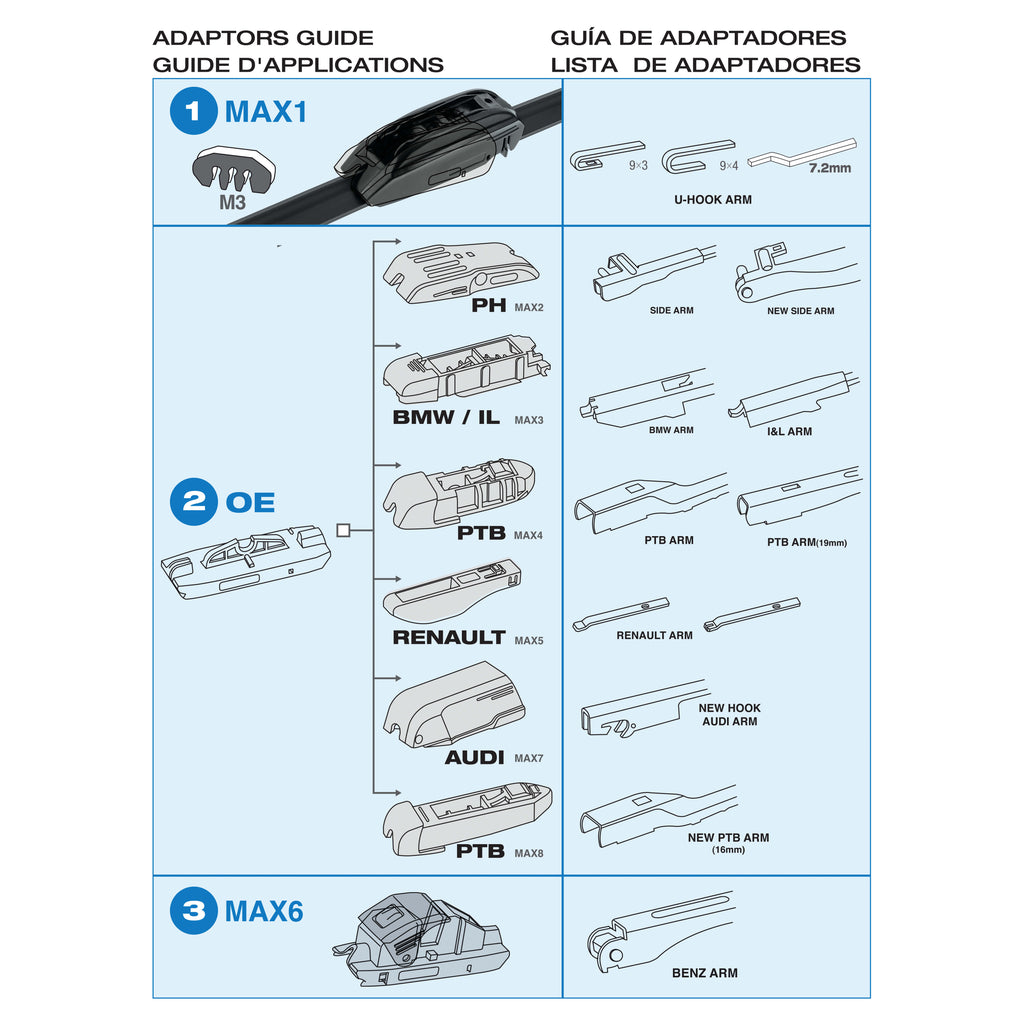 ADAPTORS GUIDE
GUIDE D'APPLICATIONS

GUÍA DE ADAPTADORES
LISTA DE ADAPTADORES

1 MAX1

M3

9×3
9×4
7.2mm
U-HOOK ARM

2 OE

PH MAX2

BMW / IL MAX3

PTB MAX4

RENAULT MAX5

AUDI MAX7

PTB MAX8

SIDE ARM
NEW SIDE ARM

BMW ARM
I&L ARM

PTB ARM
PTB ARM(19mm)

RENAULT ARM

NEW HOOK AUDI ARM

NEW PTB ARM (16mm)

3 MAX6

BENZ ARM