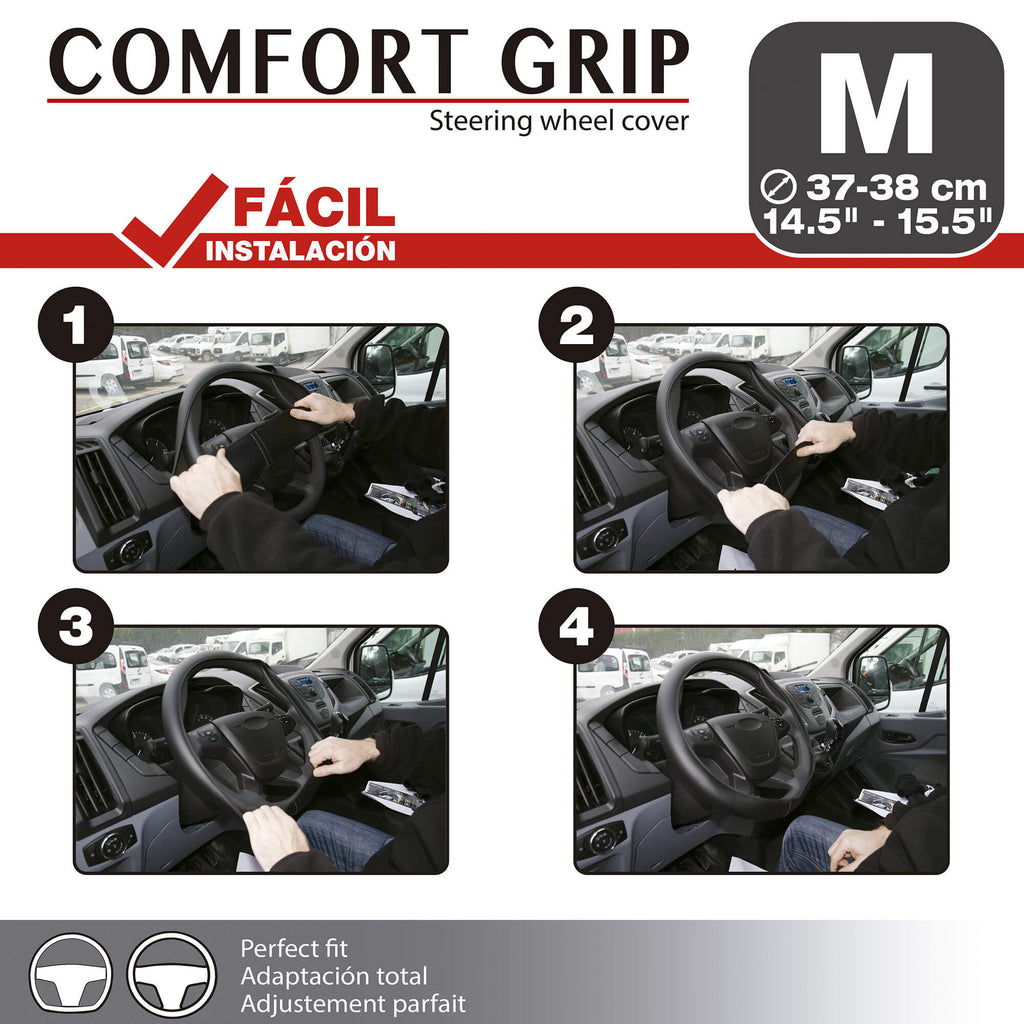 COMFORT GRIP
Steering wheel cover

M
⌀ 37-38 cm
14.5" - 15.5"

FÁCIL
INSTALACIÓN

1

2

3

4

Perfect fit
Adaptación total
Adjustement parfait