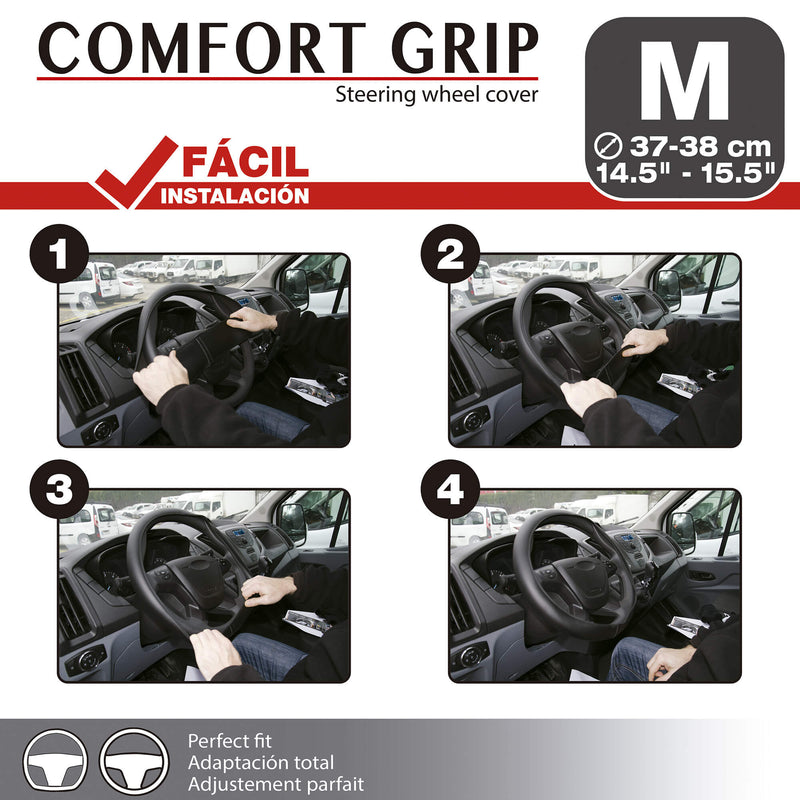 COMFORT GRIP
Steering wheel cover

M
⌀ 37-38 cm
14.5" - 15.5"

FÁCIL
INSTALACIÓN

1

2

3

4

Perfect fit
Adaptación total
Adjustement parfait